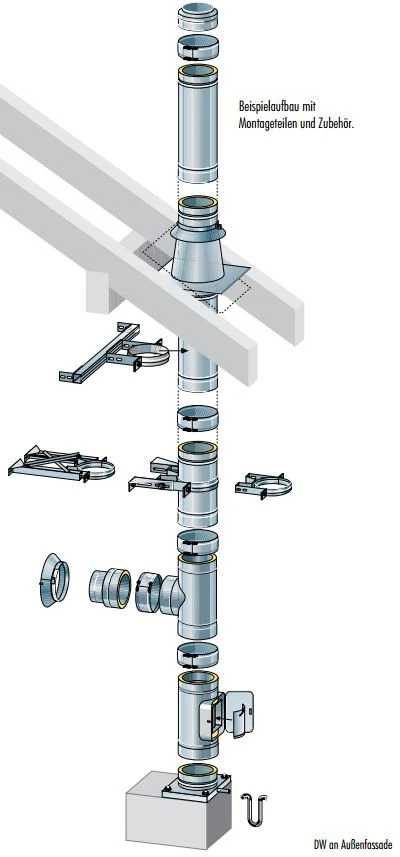 Beispielaufbau mit Montageteilen und Zubehör.

DW an Außenfassade